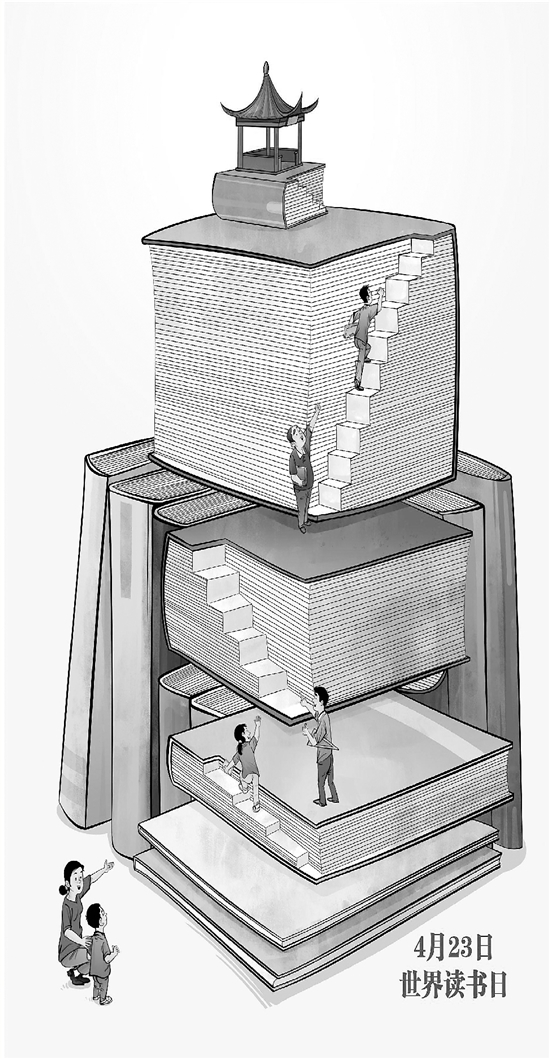 4月23日
世界读书日